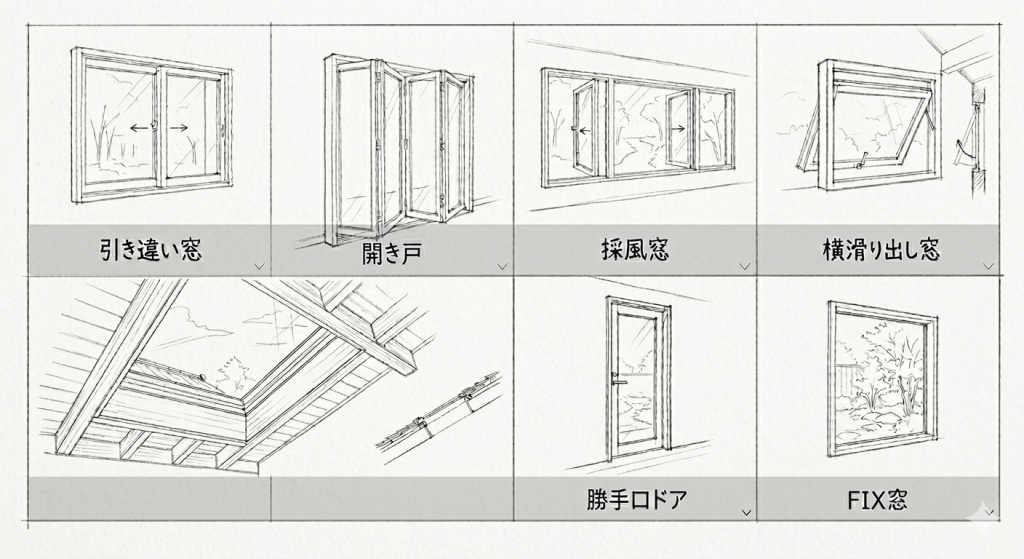 引き違い窓

開き戸

採風窓

横滑り出し窓

勝手口ドア

FIX窓